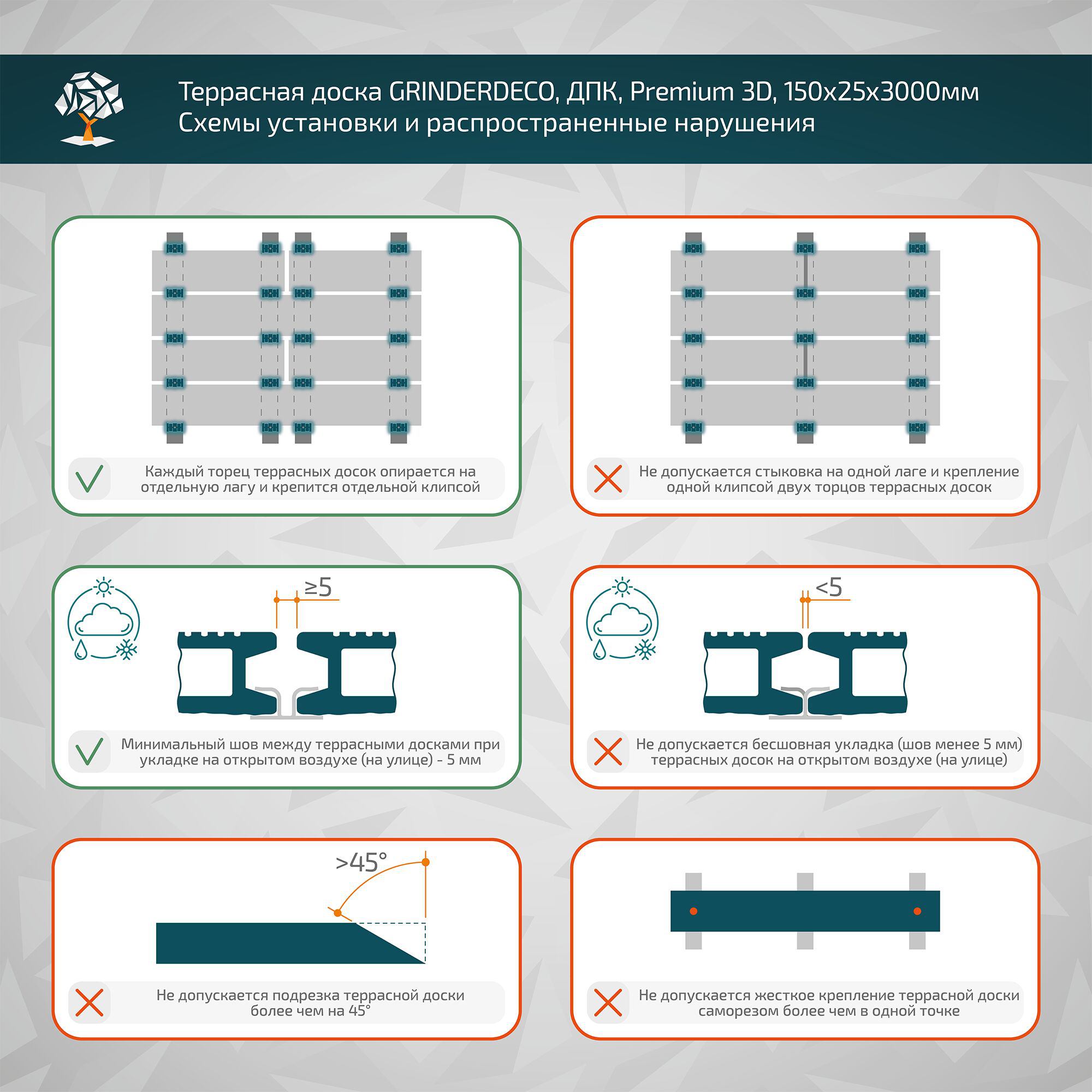 Террасная доска GRINDERDECO, ДПК, Premium 3D, 150x25x3000мм
Схемы установки и распространенные нарушения

Каждый торец террасных досок опирается на отдельную лагу и крепится отдельной клипсой

Не допускается стыковка на одной лаге и крепление одной клипсой двух торцов террасных досок

≥5

Минимальный шов между террасными досками при укладке на открытом воздухе (на улице) - 5 мм

<5

Не допускается бесшовная укладка (шов менее 5 мм) террасных досок на открытом воздухе (на улице)

>45°

Не допускается подрезка террасной доски более чем на 45°

Не допускается жесткое крепление террасной доски саморезом более чем в одной точке